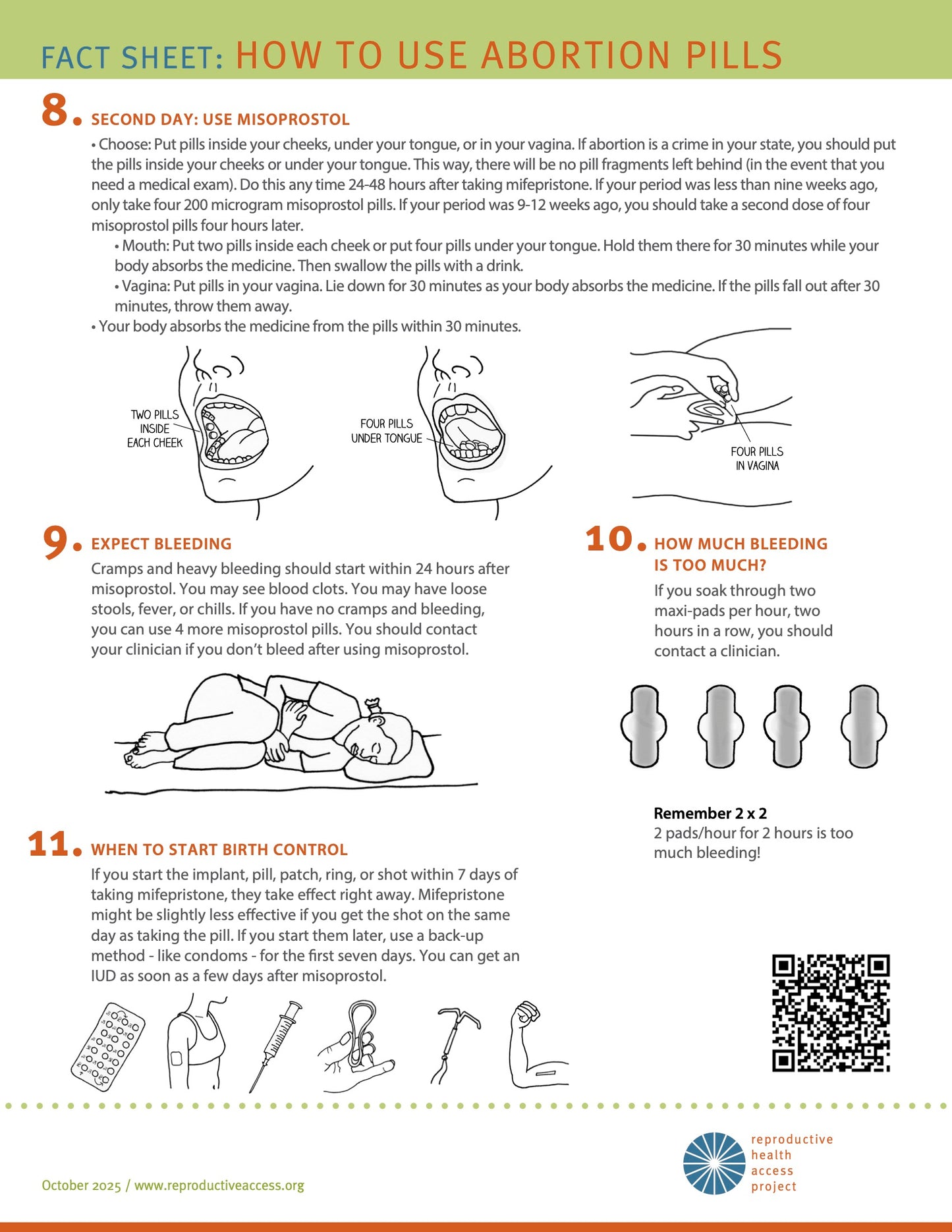 FACT SHEET: HOW TO USE ABORTION PILLS

8. SECOND DAY: USE MISOPROSTOL

• Choose: Put pills inside your cheeks, under your tongue, or in your vagina. If abortion is a crime in your state, you should put the pills inside your cheeks or under your tongue. This way, there will be no pill fragments left behind (in the event that you need a medical exam). Do this any time 24-48 hours after taking mifepristone. If your period was less than nine weeks ago, only take four 200 microgram misoprostol pills. If your period was 9-12 weeks ago, you should take a second dose of four misoprostol pills four hours later.

• Mouth: Put two pills inside each cheek or put four pills under your tongue. Hold them there for 30 minutes while your body absorbs the medicine. Then swallow the pills with a drink.

• Vagina: Put pills in your vagina. Lie down for 30 minutes as your body absorbs the medicine. If the pills fall out after 30 minutes, throw them away.

• Your body absorbs the medicine from the pills within 30 minutes.

TWO PILLS INSIDE EACH CHEEK

FOUR PILLS UNDER TONGUE

FOUR PILLS IN VAGINA

9. EXPECT BLEEDING

Cramps and heavy bleeding should start within 24 hours after misoprostol. You may see blood clots. You may have loose stools, fever, or chills. If you have no cramps and bleeding, you can use 4 more misoprostol pills. You should contact your clinician if you don't bleed after using misoprostol.

10. HOW MUCH BLEEDING IS TOO MUCH?

If you soak through two maxi-pads per hour, two hours in a row, you should contact a clinician.

Remember 2 x 2
2 pads/hour for 2 hours is too much bleeding!

11. WHEN TO START BIRTH CONTROL

If you start the implant, pill, patch, ring, or shot within 7 days of taking mifepristone, they take effect right away. Mifepristone might be slightly less effective if you get the shot on the same day as taking the pill. If you start them later, use a back-up method - like condoms - for the first seven days. You can get an IUD as soon as a few days after misoprostol.

October 2025 / www.reproductiveaccess.org

reproductive health access project